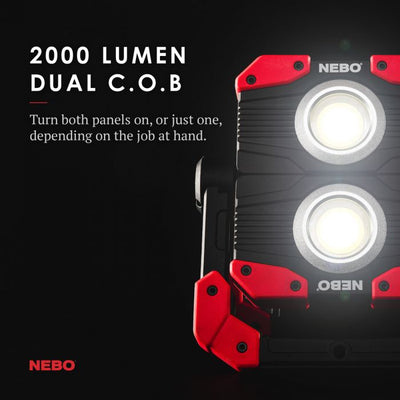 2000 LUMEN DUAL C.O.B

Turn both panels on, or just one, depending on the job at hand.

NEBO

NEBO

NEBO